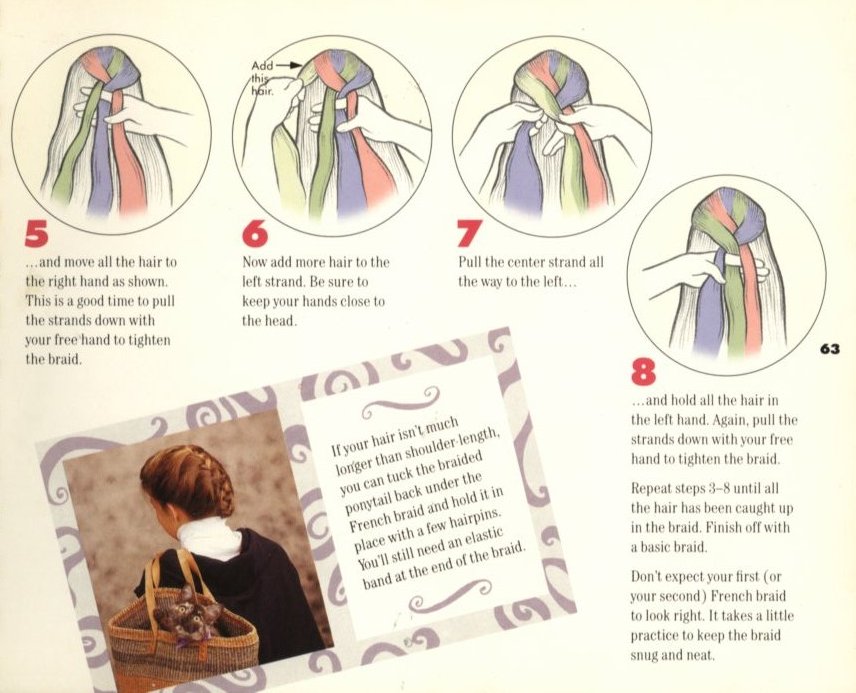 5
...and move all the hair to the right hand as shown. This is a good time to pull the strands down with your free hand to tighten the braid.

Add this hair.

6
Now add more hair to the left strand. Be sure to keep your hands close to the head.

7
Pull the center strand all the way to the left...

63

8
...and hold all the hair in the left hand. Again, pull the strands down with your free hand to tighten the braid.

Repeat steps 3–8 until all the hair has been caught up in the braid. Finish off with a basic braid.

Don't expect your first (or your second) French braid to look right. It takes a little practice to keep the braid snug and neat.

If your hair isn't much longer than shoulder-length, you can tuck the braided ponytail back under the French braid and hold it in place with a few hairpins. You'll still need an elastic band at the end of the braid.