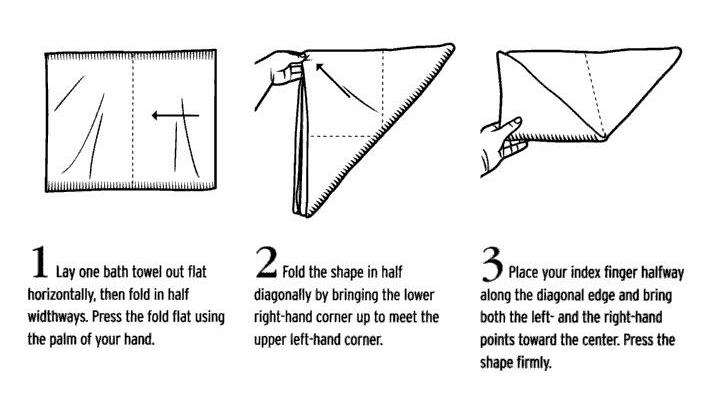 1 Lay one bath towel out flat horizontally, then fold in half widthways. Press the fold flat using the palm of your hand.

2 Fold the shape in half diagonally by bringing the lower right-hand corner up to meet the upper left-hand corner.

3 Place your index finger halfway along the diagonal edge and bring both the left- and the right-hand points toward the center. Press the shape firmly.