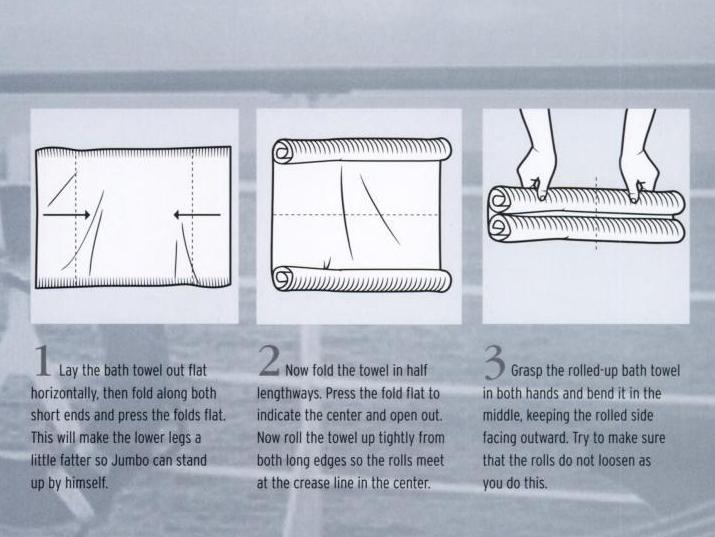 1 Lay the bath towel out flat horizontally, then fold along both short ends and press the folds flat. This will make the lower legs a little fatter so Jumbo can stand up by himself.

2 Now fold the towel in half lengthways. Press the fold flat to indicate the center and open out. Now roll the towel up tightly from both long edges so the rolls meet at the crease line in the center.

3 Grasp the rolled-up bath towel in both hands and bend it in the middle, keeping the rolled side facing outward. Try to make sure that the rolls do not loosen as you do this.