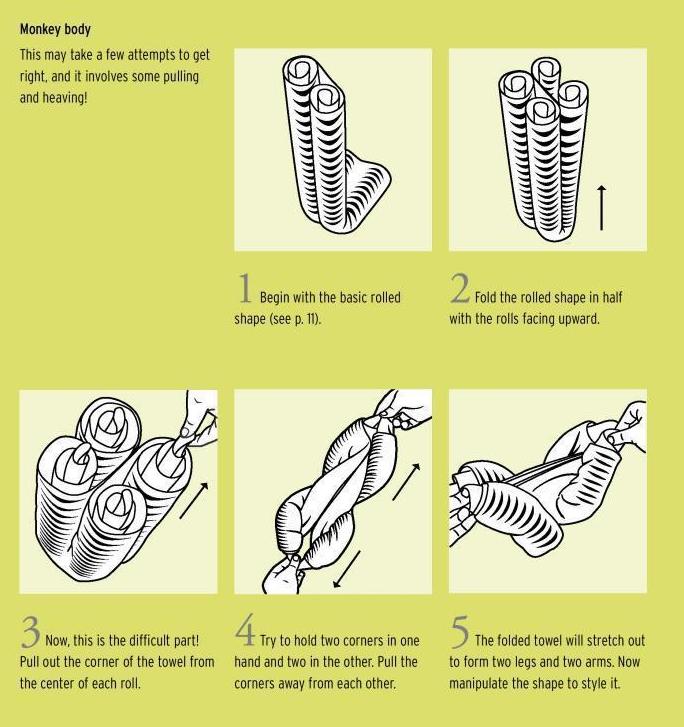 Monkey body

This may take a few attempts to get right, and it involves some pulling and heaving!

1 Begin with the basic rolled shape (see p. 11).

2 Fold the rolled shape in half with the rolls facing upward.

3 Now, this is the difficult part! Pull out the corner of the towel from the center of each roll.

4 Try to hold two corners in one hand and two in the other. Pull the corners away from each other.

5 The folded towel will stretch out to form two legs and two arms. Now manipulate the shape to style it.