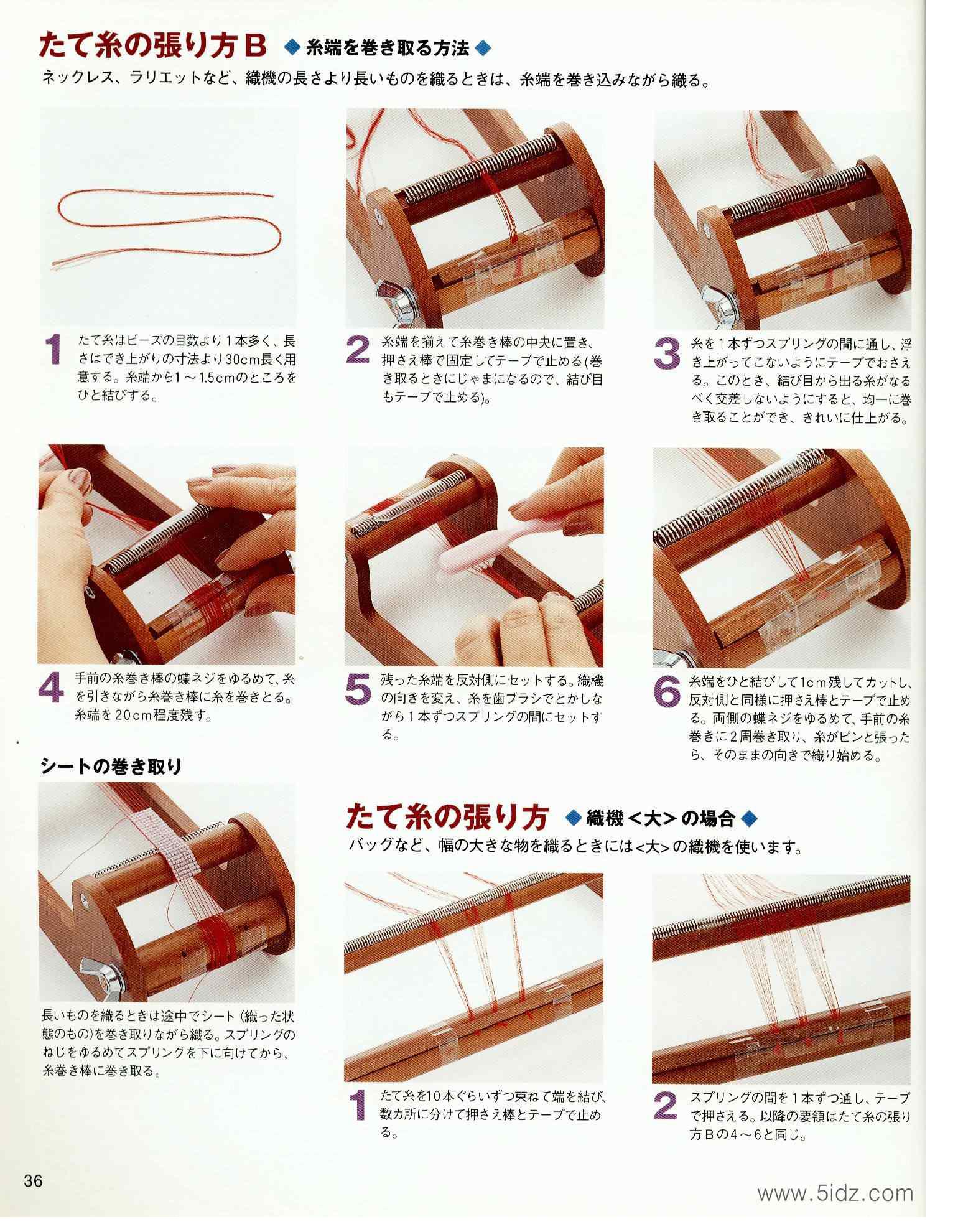 たて糸の張り方B ◆糸端を巻き取る方法◆

ネックレス、ラリエットなど、織機の長さより長いものを織るときは、糸端を巻き込みながら織る。

1 たて糸はビーズの目数より1本多く、長さはでき上がりの寸法より30cm長く用意する。糸端から1～1.5cmのところをひと結びする。

2 糸端を揃えて糸巻き棒の中央に置き、押さえ棒で固定してテープで止める(巻き取るときにじゃまになるので、結び目もテープで止める)。

3 糸を1本ずつスプリングの間に通し、浮き上がってこないようにテープでおさえる。このとき、結び目から出る糸がなるべく交差しないようにすると、均一に巻き取ることができ、きれいに仕上がる。

4 手前の糸巻き棒の蝶ネジをゆるめて、糸を引きながら糸巻き棒に糸を巻きとる。糸端を20cm程度残す。

5 残った糸端を反対側にセットする。織機の向きを変え、糸を歯ブラシでとかしながら1本ずつスプリングの間にセットする。

6 糸端をひと結びして1cm残してカットし、反対側と同様に押さえ棒とテープで止める。両側の蝶ネジをゆるめて、手前の糸巻きに2周巻き取り、糸がピンと張ったら、そのままの向きで織り始める。

シートの巻き取り

長いものを織るときは途中でシート(織った状態のもの)を巻き取りながら織る。スプリングのねじをゆるめてスプリングを下に向けてから、糸巻き棒に巻き取る。

たて糸の張り方 ◆織機<大>の場合◆

バッグなど、幅の大きな物を織るときには<大>の織機を使います。

1 たて糸を10本ぐらいずつ束ねて端を結び、数カ所に分けて押さえ棒とテープで止める。

2 スプリングの間を1本ずつ通し、テープで押さえる。以降の要領はたて糸の張り方Bの4～6と同じ。

36

www.5idz.com