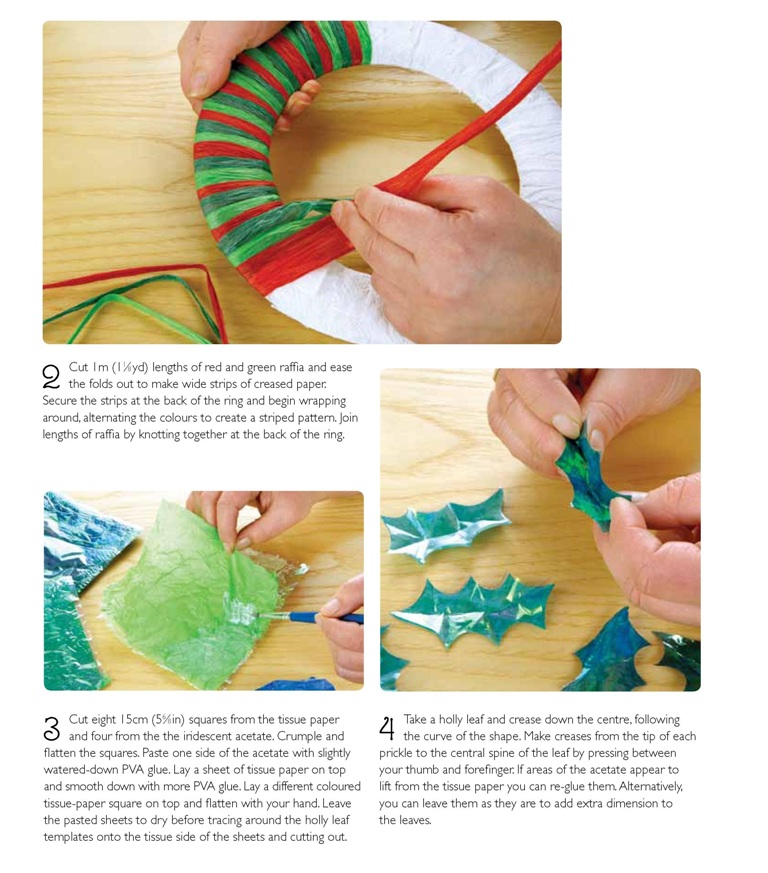 2 Cut 1m (1⅛yd) lengths of red and green raffia and ease the folds out to make wide strips of creased paper. Secure the strips at the back of the ring and begin wrapping around, alternating the colours to create a striped pattern. Join lengths of raffia by knotting together at the back of the ring.

3 Cut eight 15cm (5⅞in) squares from the tissue paper and four from the the iridescent acetate. Crumple and flatten the squares. Paste one side of the acetate with slightly watered-down PVA glue. Lay a sheet of tissue paper on top and smooth down with more PVA glue. Lay a different coloured tissue-paper square on top and flatten with your hand. Leave the pasted sheets to dry before tracing around the holly leaf templates onto the tissue side of the sheets and cutting out.

4 Take a holly leaf and crease down the centre, following the curve of the shape. Make creases from the tip of each prickle to the central spine of the leaf by pressing between your thumb and forefinger. If areas of the acetate appear to lift from the tissue paper you can re-glue them. Alternatively, you can leave them as they are to add extra dimension to the leaves.