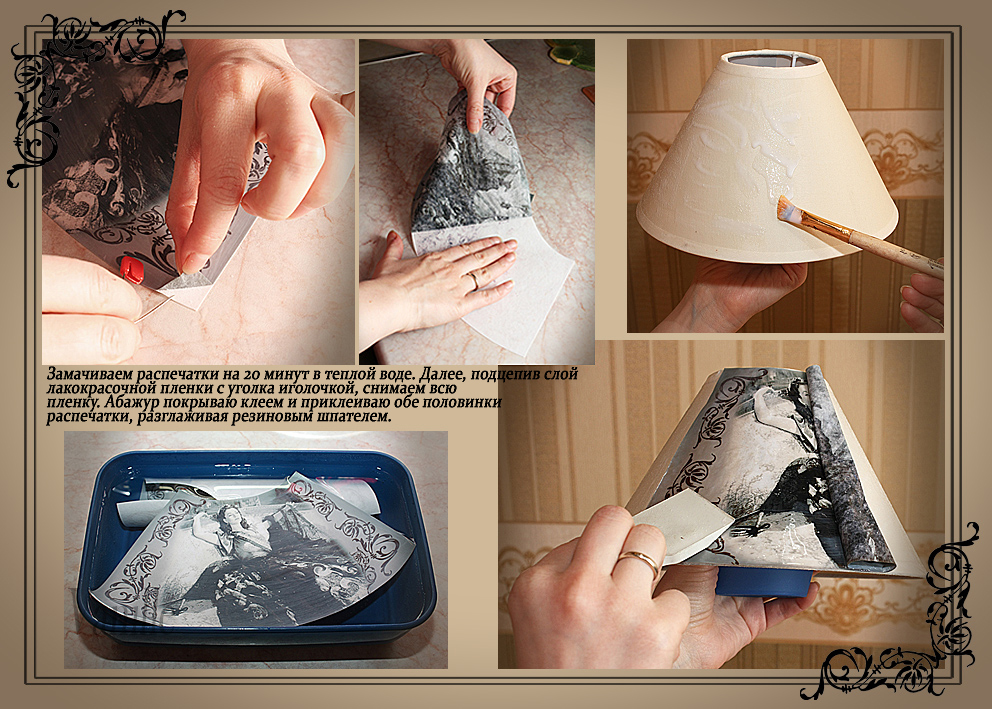 Замачиваем распечатки на 20 минут в теплой воде. Далее, подцепив слой лакокрасочной пленки с уголка иголочкой, снимаем всю пленку. Абажур покрываю клеем и приклеиваю обе половинки распечатки, разглаживая резиновым шпателем.